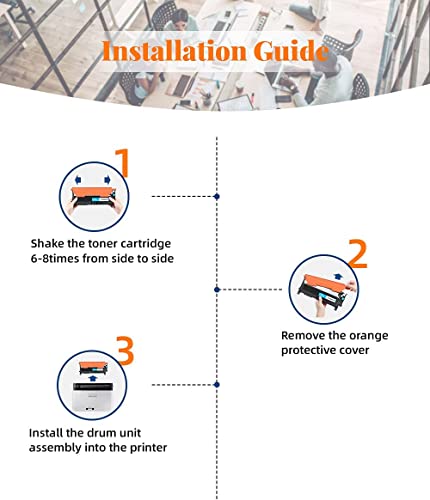 Installation Guide

1

Shake the toner cartridge 6-8times from side to side

2

Remove the orange protective cover

3

Install the drum unit assembly into the printer