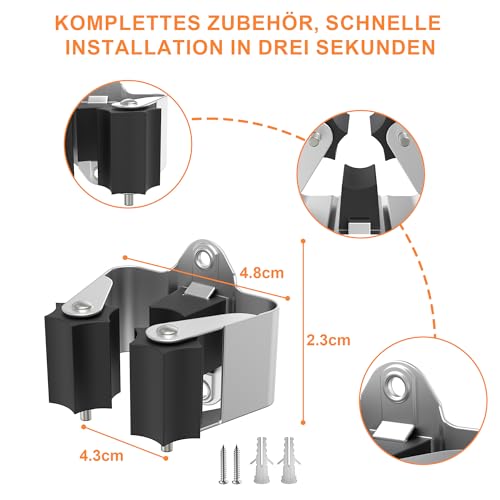 KOMPLETTES ZUBEHÖR, SCHNELLE INSTALLATION IN DREI SEKUNDEN

4.8cm

2.3cm

4.3cm