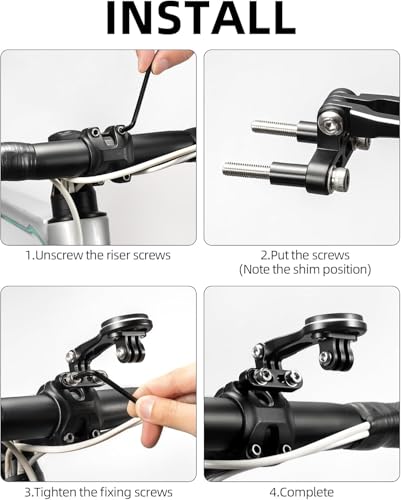 INSTALL

1.Unscrew the riser screws

2.Put the screws
(Note the shim position)

3.Tighten the fixing screws

4.Complete