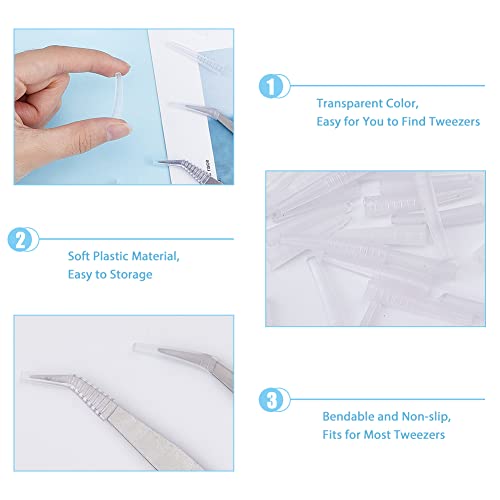 1

Transparent Color,
Easy for You to Find Tweezers

2

Soft Plastic Material,
Easy to Storage

3

Bendable and Non-slip,
Fits for Most Tweezers