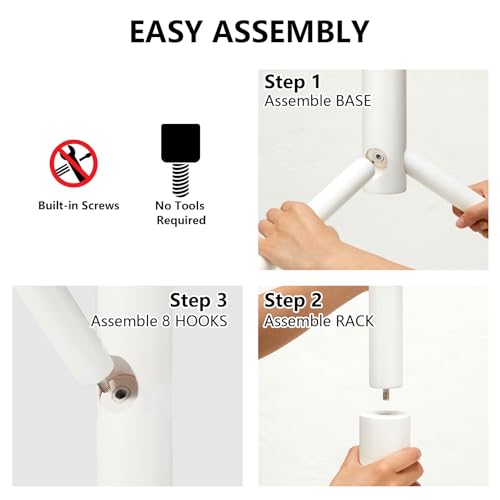 EASY ASSEMBLY

Built-in Screws

No Tools Required

Step 1
Assemble BASE

Step 3
Assemble 8 HOOKS

Step 2
Assemble RACK