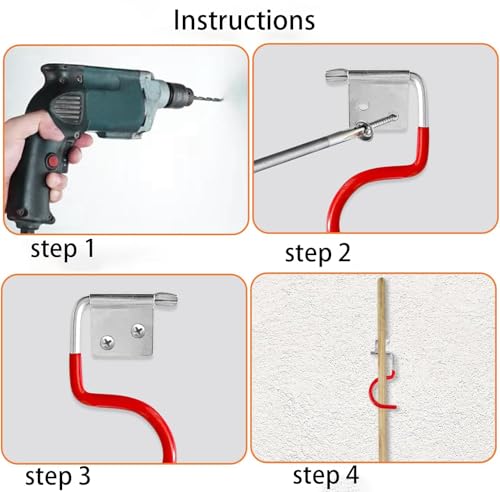 Instructions

step 1

step 2

step 3

step 4