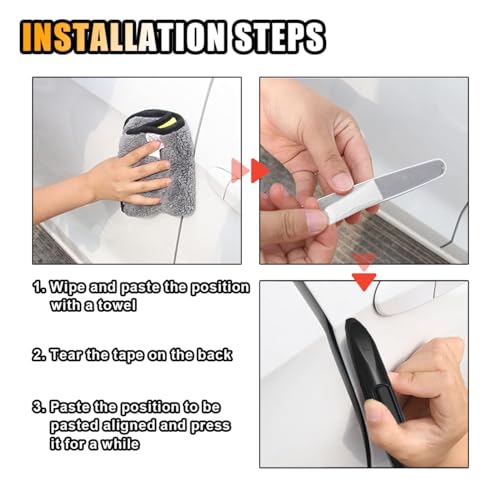 INSTALLATION STEPS

1. Wipe and paste the position with a towel

2. Tear the tape on the back

3. Paste the position to be pasted aligned and press it for a while