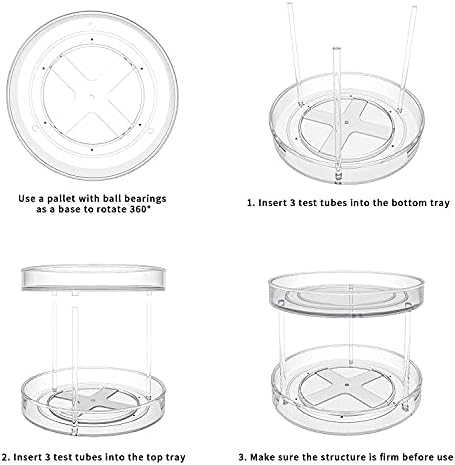 Use a pallet with ball bearings as a base to rotate 360°

1. Insert 3 test tubes into the bottom tray

2. Insert 3 test tubes into the top tray

3. Make sure the structure is firm before use