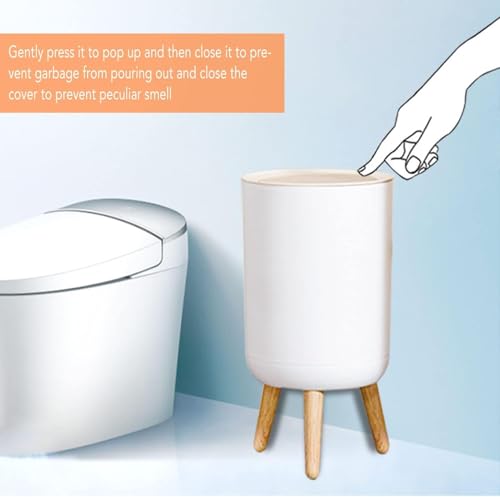 Gently press it to pop up and then close it to prevent garbage from pouring out and close the cover to prevent peculiar smell