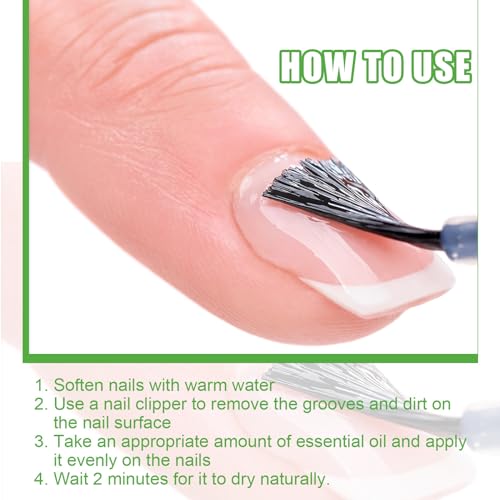 HOW TO USE

1. Soften nails with warm water
2. Use a nail clipper to remove the grooves and dirt on the nail surface
3. Take an appropriate amount of essential oil and apply it evenly on the nails
4. Wait 2 minutes for it to dry naturally.