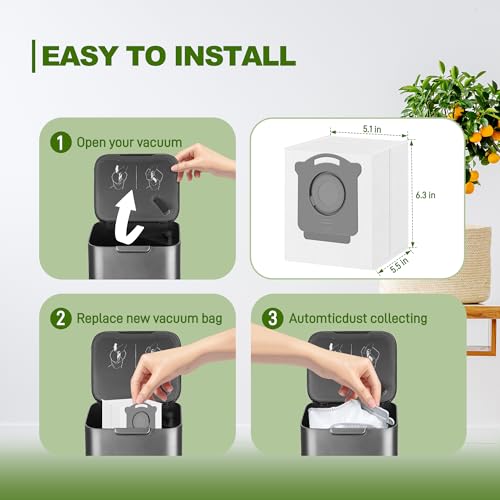 EASY TO INSTALL

1 Open your vacuum

5.1 in

6.3 in

5.5 in

2 Replace new vacuum bag

3 Automticdust collecting