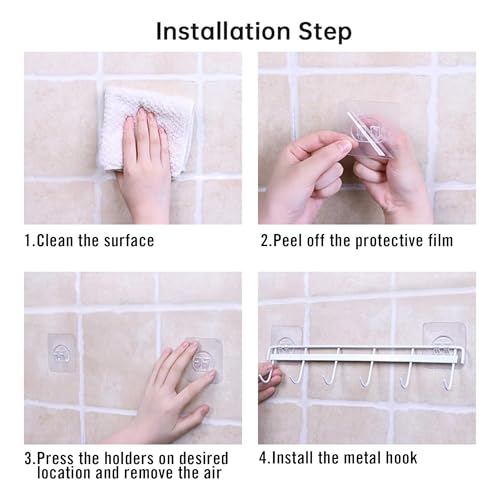 Installation Step

1.Clean the surface

2.Peel off the protective film

3.Press the holders on desired location and remove the air

4.Install the metal hook