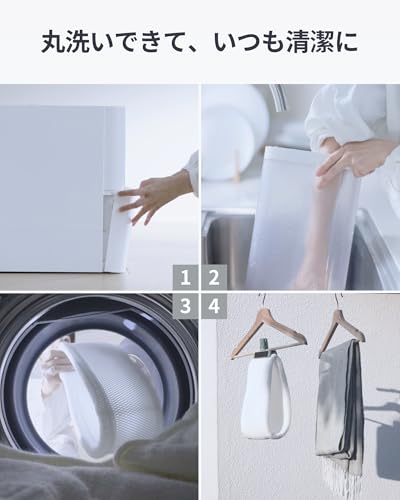 丸洗いできて、いつも清潔に

1 2
3 4