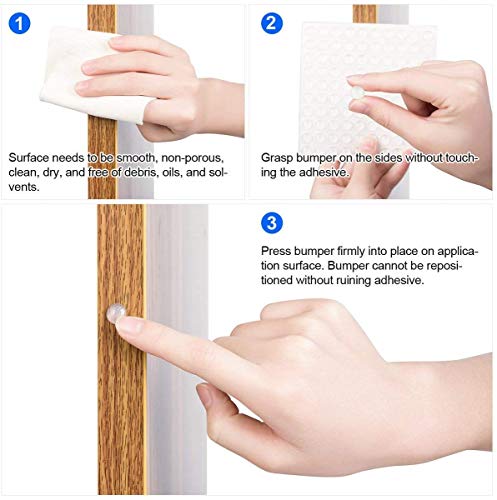 1

Surface needs to be smooth, non-porous, clean, dry, and free of debris, oils, and solvents.

2

Grasp bumper on the sides without touching the adhesive.

3

Press bumper firmly into place on application surface. Bumper cannot be repositioned without ruining adhesive.