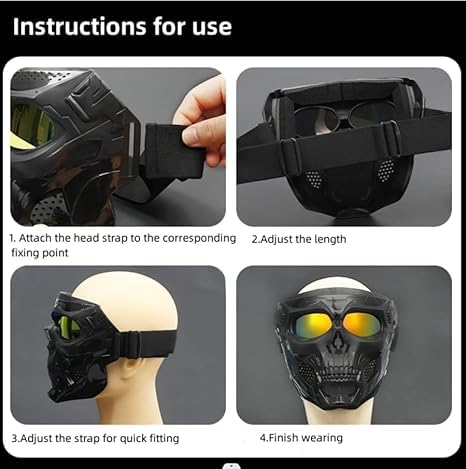 Instructions for use

1. Attach the head strap to the corresponding fixing point

2.Adjust the length

3.Adjust the strap for quick fitting

4.Finish wearing