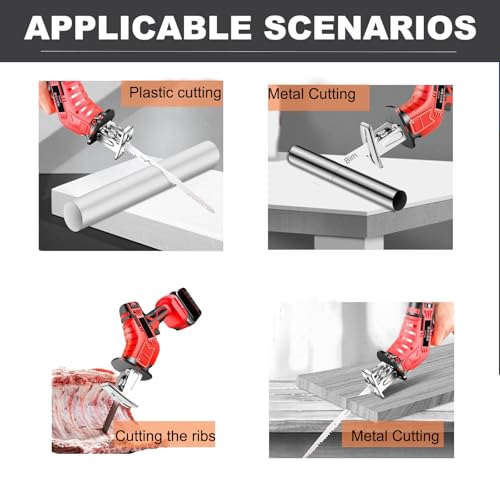 APPLICABLE SCENARIOS

Plastic cutting

Metal Cutting

Bim

Cutting the ribs

Metal Cutting