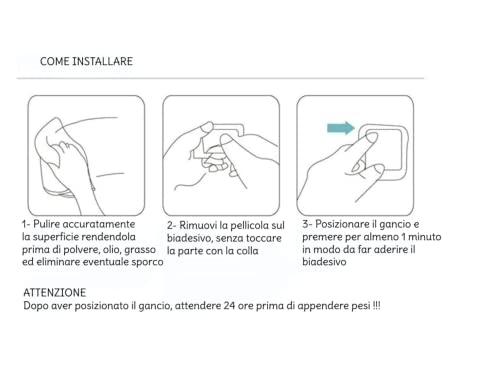 COME INSTALLARE

1- Pulire accuratamente la superficie rendendola prima di polvere, olio, grasso ed eliminare eventuale sporco

2- Rimuovi la pellicola sul biadesivo, senza toccare la parte con la colla

3- Posizionare il gancio e premere per almeno 1 minuto in modo da far aderire il biadesivo

ATTENZIONE
Dopo aver posizionato il gancio, attendere 24 ore prima di appendere pesi !!!