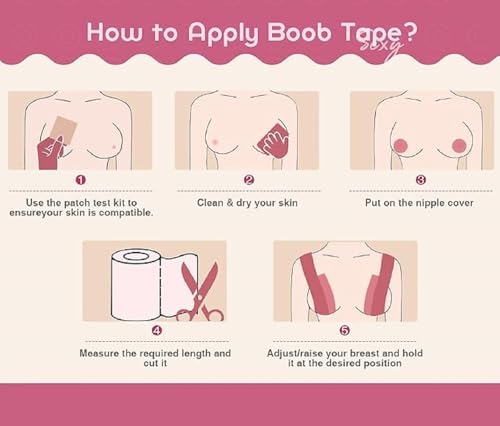 How to Apply Boob Tape?

sexy

1

Use the patch test kit to ensureyour skin is compatible.

2

Clean & dry your skin

3

Put on the nipple cover

4

Measure the required length and cut it

5

Adjust/raise your breast and hold it at the desired position