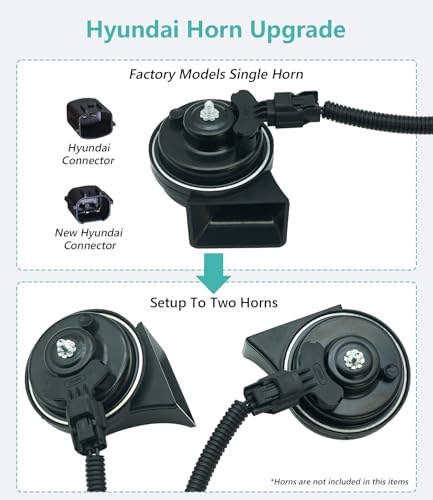 Hyundai Horn Upgrade

Factory Models Single Horn

Hyundai Connector

New Hyundai Connector

Setup To Two Horns

*Horns are not included in this items