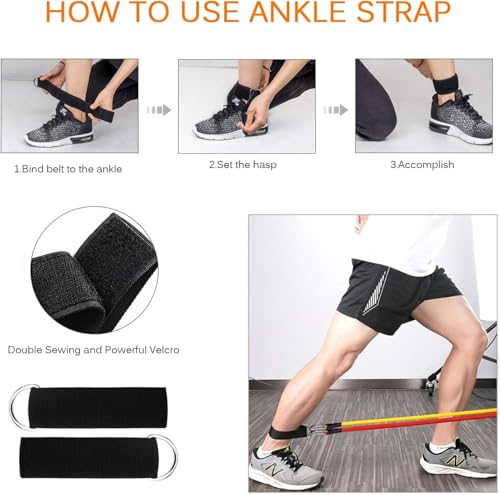 HOW TO USE ANKLE STRAP

1.Bind belt to the ankle

2.Set the hasp

3.Accomplish

Double Sewing and Powerful Velcro