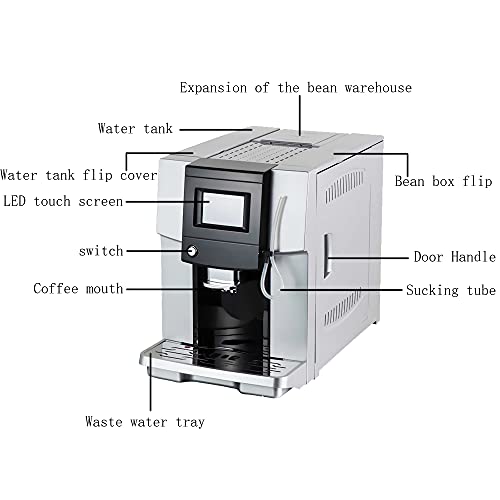 Expansion of the bean warehouse

Water tank

Water tank flip cover

Bean box flip

LED touch screen

switch

Door Handle

Coffee mouth

Sucking tube

Waste water tray