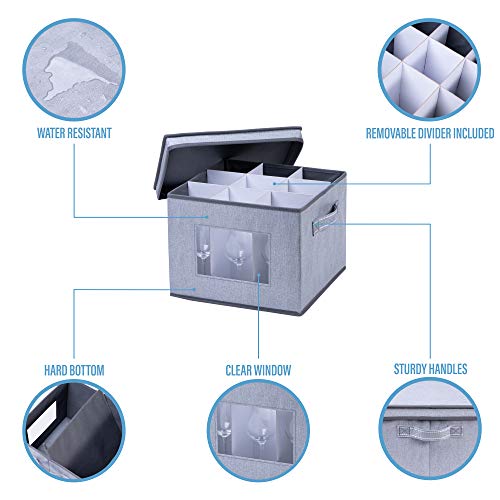 WATER RESISTANT

REMOVABLE DIVIDER INCLUDED

HARD BOTTOM

CLEAR WINDOW

STURDY HANDLES