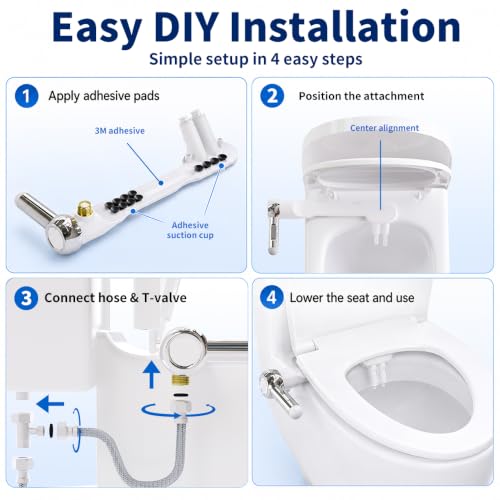 Easy DIY Installation

Simple setup in 4 easy steps

1 Apply adhesive pads

3M adhesive

Adhesive suction cup

2 Position the attachment

Center alignment

3 Connect hose & T-valve

4 Lower the seat and use