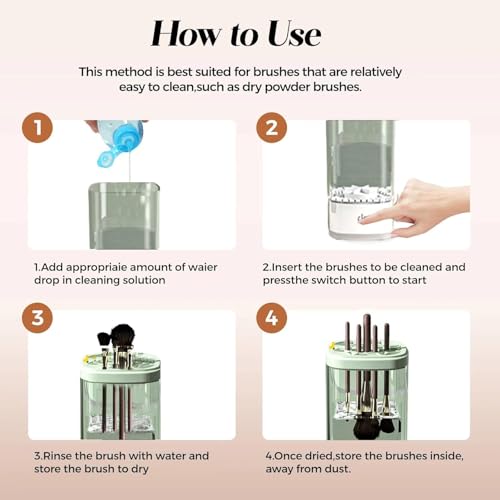 How to Use

This method is best suited for brushes that are relatively easy to clean,such as dry powder brushes.

1

1.Add appropriaie amount of waier drop in cleaning solution

2

2.Insert the brushes to be cleaned and pressthe switch button to start

3

3.Rinse the brush with water and store the brush to dry

4

4.Once dried,store the brushes inside, away from dust.