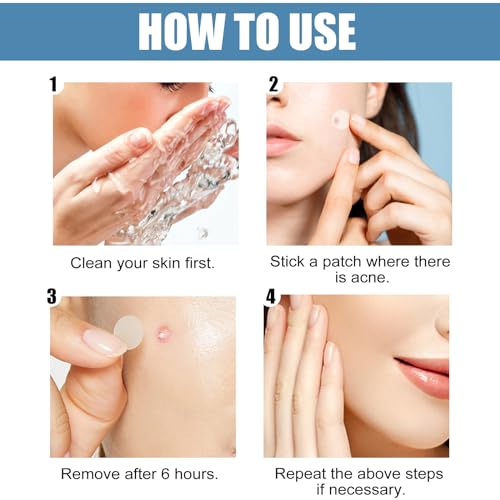 HOW TO USE

1

Clean your skin first.

2

Stick a patch where there is acne.

3

Remove after 6 hours.

4

Repeat the above steps if necessary.