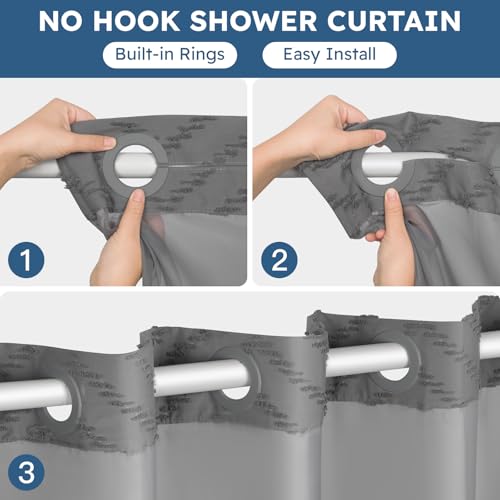 NO HOOK SHOWER CURTAIN

Built-in Rings

Easy Install

1

2

3