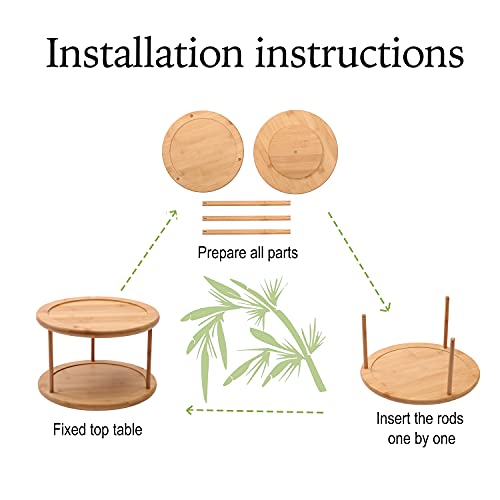 Installation instructions

Prepare all parts

Insert the rods one by one

Fixed top table