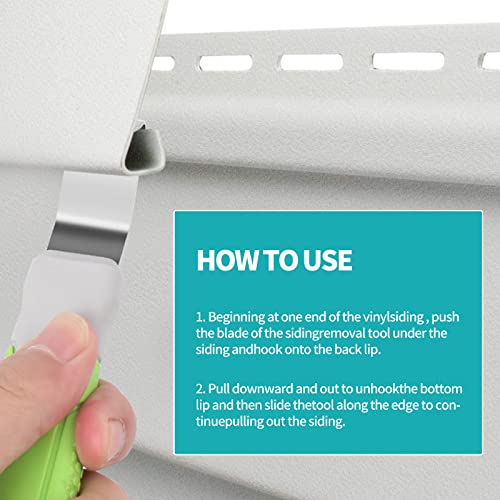 HOW TO USE

1. Beginning at one end of the vinylsiding , push the blade of the sidingremoval tool under the siding andhook onto the back lip.

2. Pull downward and out to unhookthe bottom lip and then slide thetool along the edge to continuepulling out the siding.