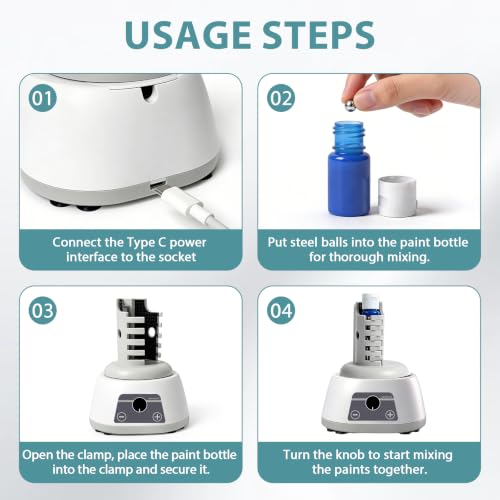 USAGE STEPS

01

Connect the Type C power interface to the socket

02

Put steel balls into the paint bottle for thorough mixing.

03

Open the clamp, place the paint bottle into the clamp and secure it.

04

Turn the knob to start mixing the paints together.