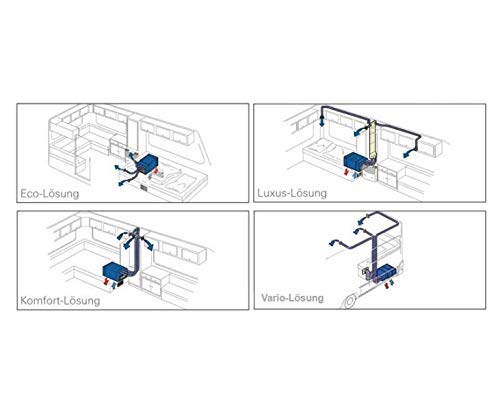 Eco-Lösung

Luxus-Lösung

Komfort-Lösung

Vario-Lösung