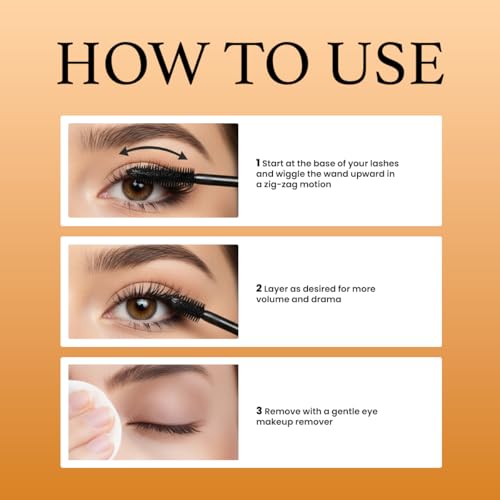 HOW TO USE

1 Start at the base of your lashes and wiggle the wand upward in a zig-zag motion

2 Layer as desired for more volume and drama

3 Remove with a gentle eye makeup remover