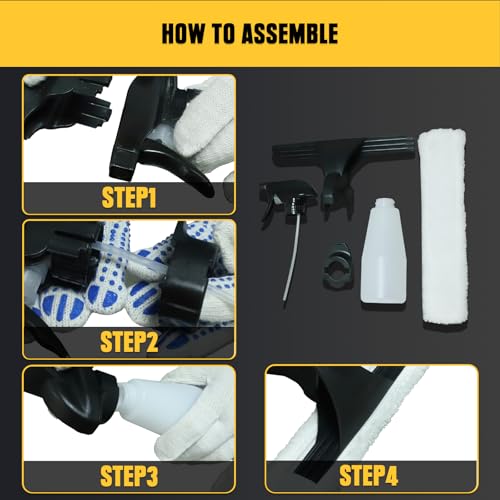 HOW TO ASSEMBLE

STEP1

STEP2

STEP3

STEP4