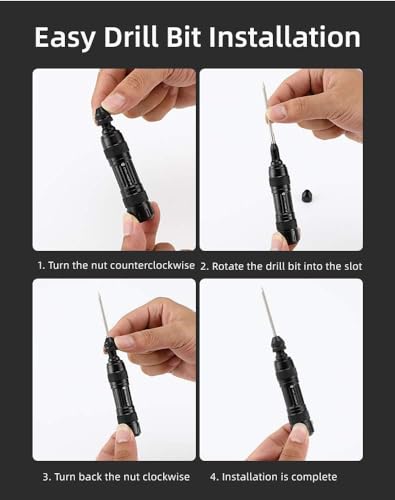 Easy Drill Bit Installation

1. Turn the nut counterclockwise

2. Rotate the drill bit into the slot

3. Turn back the nut clockwise

4. Installation is complete