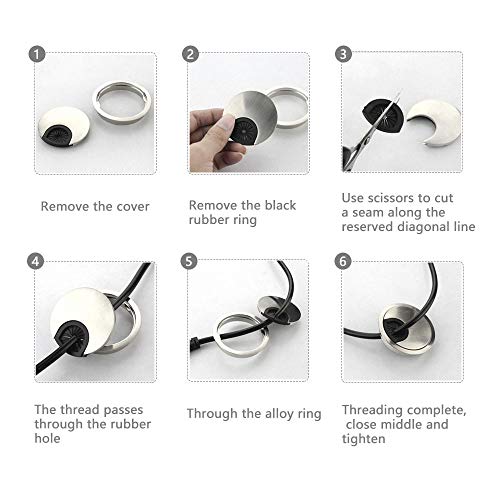 1

Remove the cover

2

Remove the black rubber ring

3

Use scissors to cut a seam along the reserved diagonal line

4

The thread passes through the rubber hole

5

Through the alloy ring

6

Threading complete, close middle and tighten