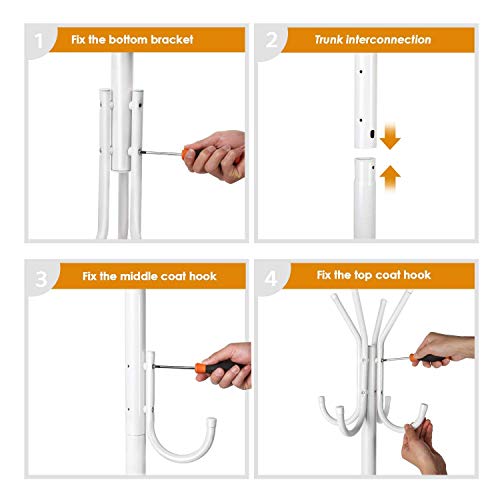 1 Fix the bottom bracket

2 Trunk interconnection

3 Fix the middle coat hook

4 Fix the top coat hook