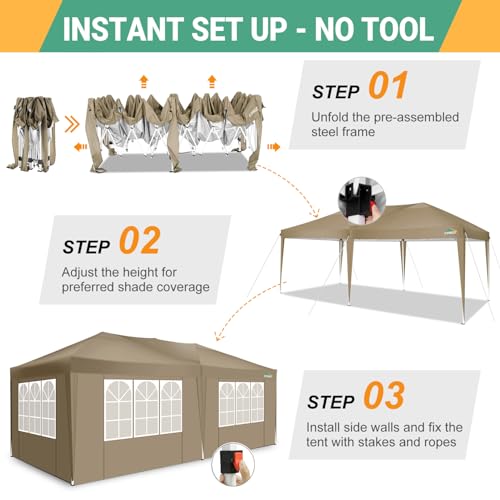 INSTANT SET UP - NO TOOL

STEP 01

Unfold the pre-assembled steel frame

STEP 02

Adjust the height for preferred shade coverage

STEP 03

Install side walls and fix the tent with stakes and ropes