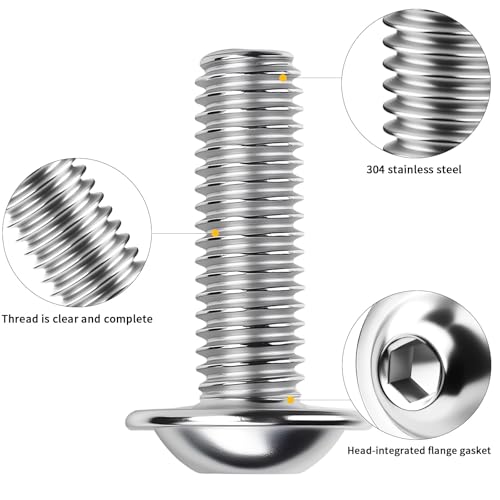 304 stainless steel

Thread is clear and complete

Head-integrated flange gasket