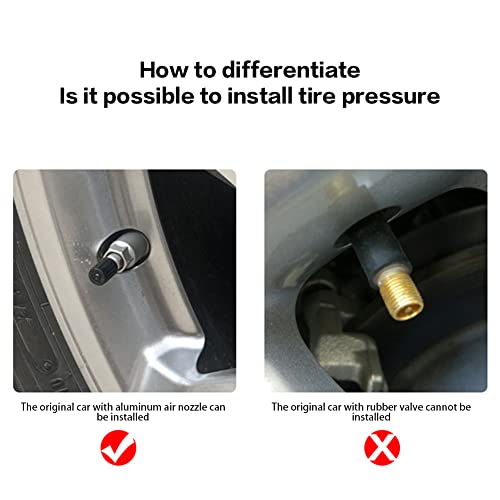 How to differentiate
Is it possible to install tire pressure

The original car with aluminum air nozzle can be installed

The original car with rubber valve cannot be installed