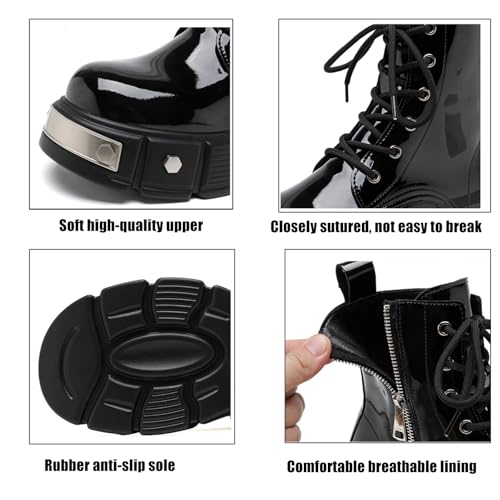 Soft high-quality upper

Closely sutured, not easy to break

Rubber anti-slip sole

Comfortable breathable lining