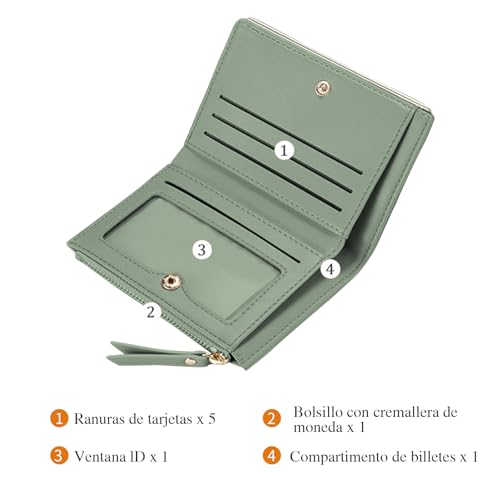 1

3

4

2

1 Ranuras de tarjetas x 5

2 Bolsillo con cremallera de moneda x 1

3 Ventana ID x 1

4 Compartimento de billetes x 1