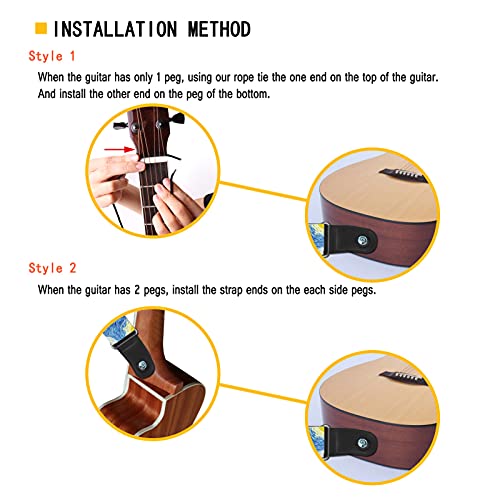 INSTALLATION METHOD

Style 1

When the guitar has only 1 peg, using our rope tie the one end on the top of the guitar. And install the other end on the peg of the bottom.

Style 2

When the guitar has 2 pegs, install the strap ends on the each side pegs.