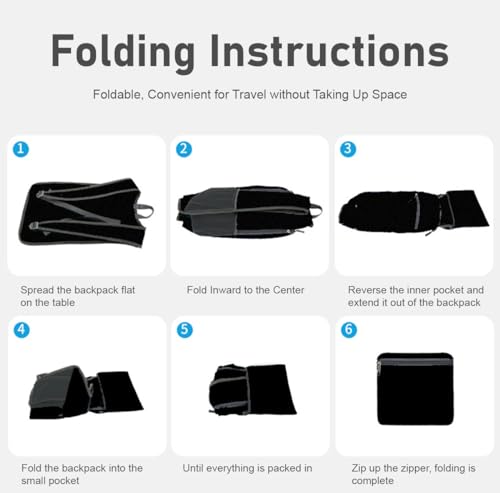 Folding Instructions

Foldable, Convenient for Travel without Taking Up Space

1

Spread the backpack flat on the table

2

Fold Inward to the Center

3

Reverse the inner pocket and extend it out of the backpack

4

Fold the backpack into the small pocket

5

Until everything is packed in

6

Zip up the zipper, folding is complete