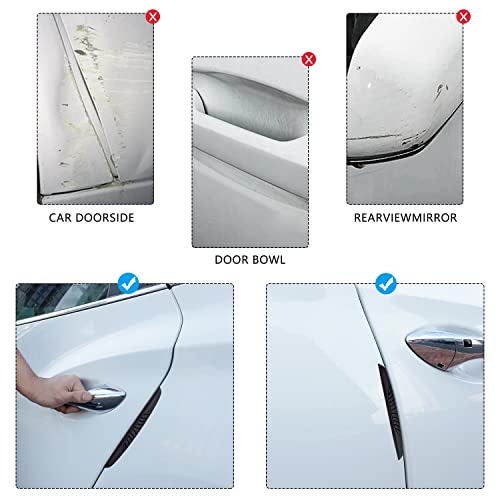 CAR DOORSIDE

DOOR BOWL

REARVIEWMIRROR