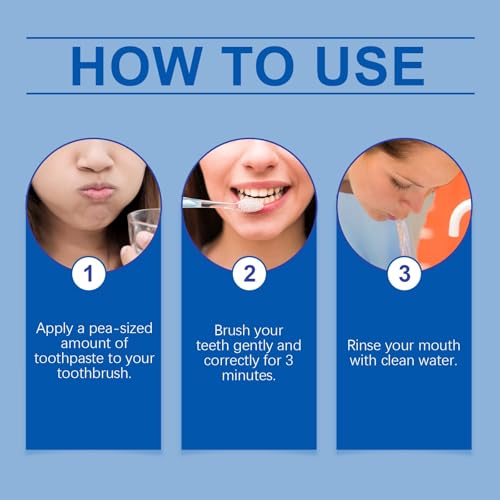 HOW TO USE

1

Apply a pea-sized amount of toothpaste to your toothbrush.

2

Brush your teeth gently and correctly for 3 minutes.

3

Rinse your mouth with clean water.