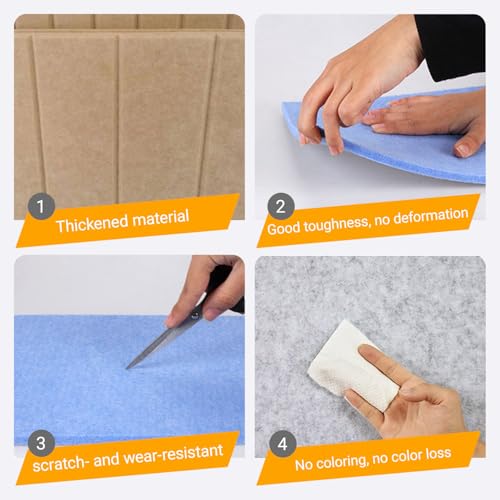 1
Thickened material

2
Good toughness, no deformation

3
scratch- and wear-resistant

4
No coloring, no color loss