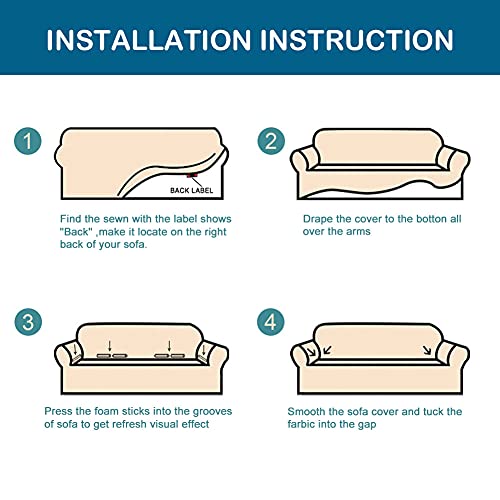 INSTALLATION INSTRUCTION

1

BACK LABEL

Find the sewn with the label shows "Back" ,make it locate on the right back of your sofa.

2

Drape the cover to the botton all over the arms

3

Press the foam sticks into the grooves of sofa to get refresh visual effect

4

Smooth the sofa cover and tuck the farbic into the gap