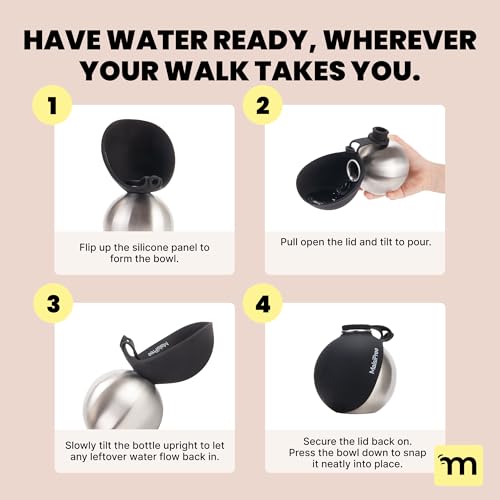 HAVE WATER READY, WHEREVER YOUR WALK TAKES YOU.

1

Flip up the silicone panel to form the bowl.

2

Pull open the lid and tilt to pour.

3

MalsiPree

Slowly tilt the bottle upright to let any leftover water flow back in.

4

MalsiPree

Secure the lid back on. Press the bowl down to snap it neatly into place.

m