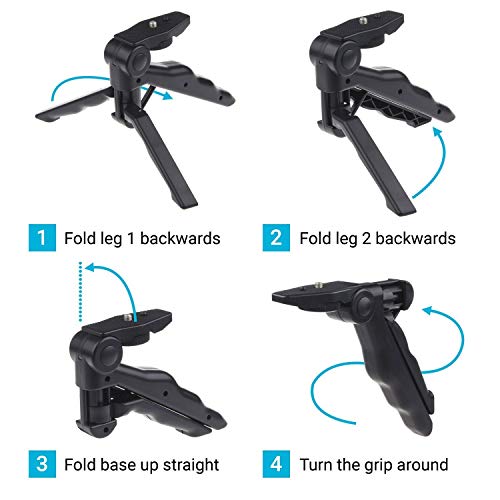 1 Fold leg 1 backwards

2 Fold leg 2 backwards

3 Fold base up straight

4 Turn the grip around