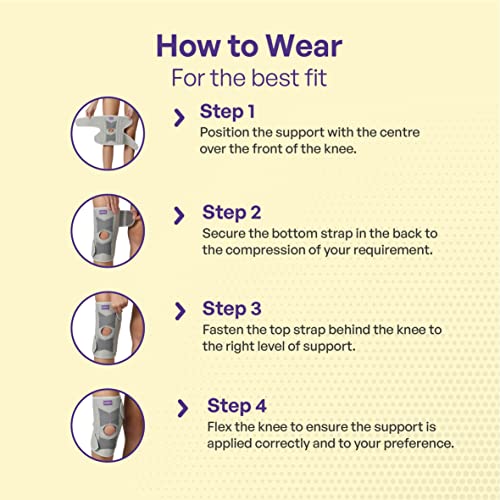 How to Wear
For the best fit

Step 1
Position the support with the centre over the front of the knee.

Step 2
Secure the bottom strap in the back to the compression of your requirement.

Step 3
Fasten the top strap behind the knee to the right level of support.

Step 4
Flex the knee to ensure the support is applied correctly and to your preference.