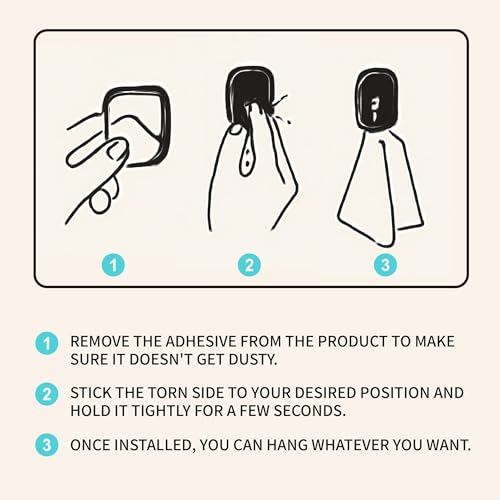 1

2

3

1 REMOVE THE ADHESIVE FROM THE PRODUCT TO MAKE SURE IT DOESN'T GET DUSTY.

2 STICK THE TORN SIDE TO YOUR DESIRED POSITION AND HOLD IT TIGHTLY FOR A FEW SECONDS.

3 ONCE INSTALLED, YOU CAN HANG WHATEVER YOU WANT.